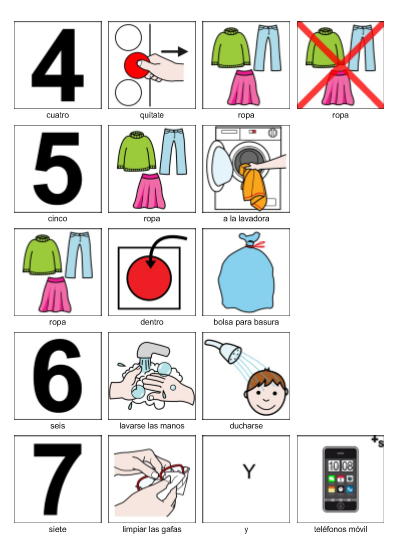 4
cuatro

quítate

ropa

ropa

5
cinco

ropa

a la lavadora

ropa

dentro

bolsa para basura

6
seis

lavarse las manos

ducharse

7
siete

limpiar las gafas

Y
y

+s
10 08
teléfonos móvil